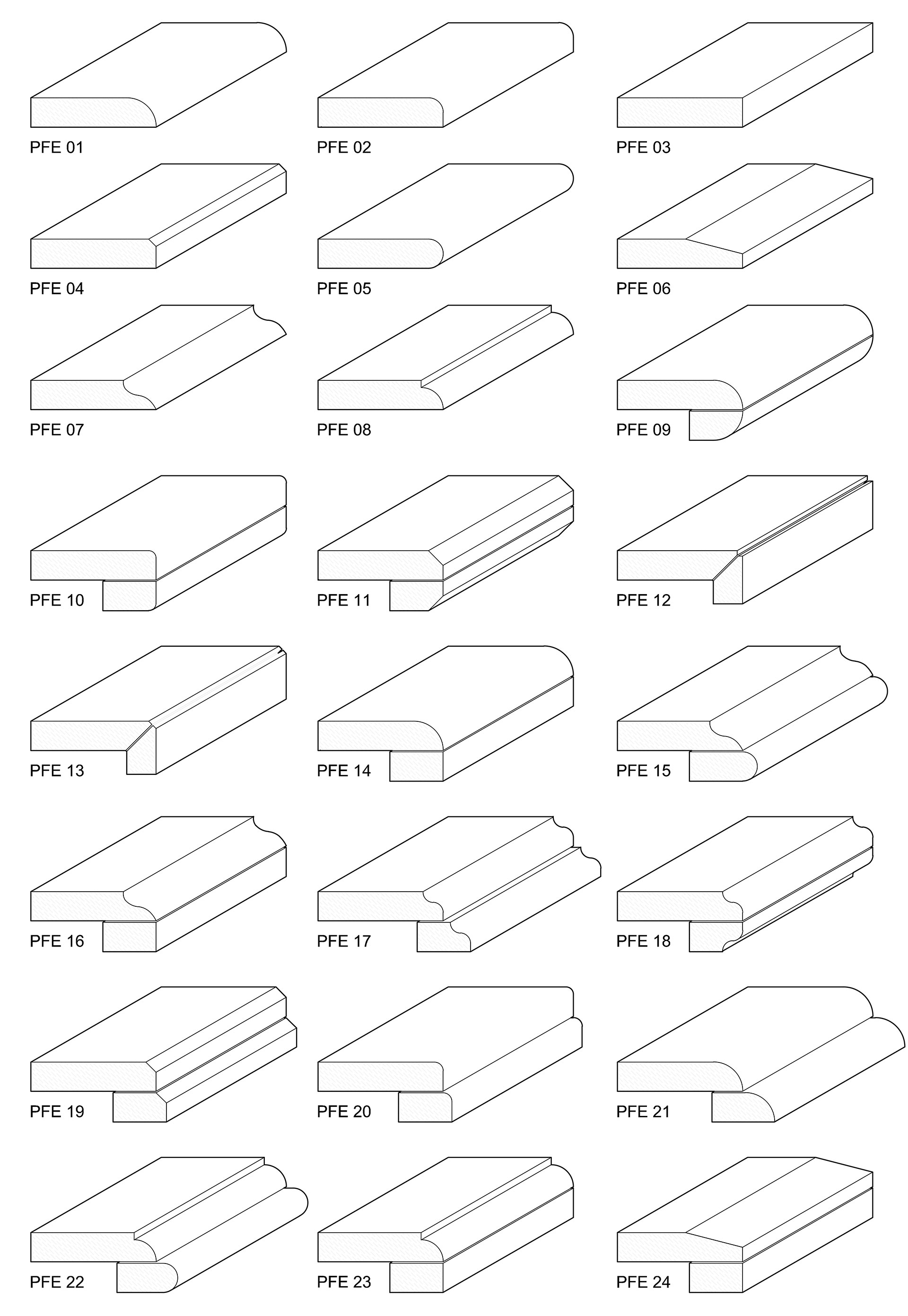 PFE 01
PFE 02
PFE 03

PFE 04
PFE 05
PFE 06

PFE 07
PFE 08
PFE 09

PFE 10
PFE 11
PFE 12

PFE 13
PFE 14
PFE 15

PFE 16
PFE 17
PFE 18

PFE 19
PFE 20
PFE 21

PFE 22
PFE 23
PFE 24